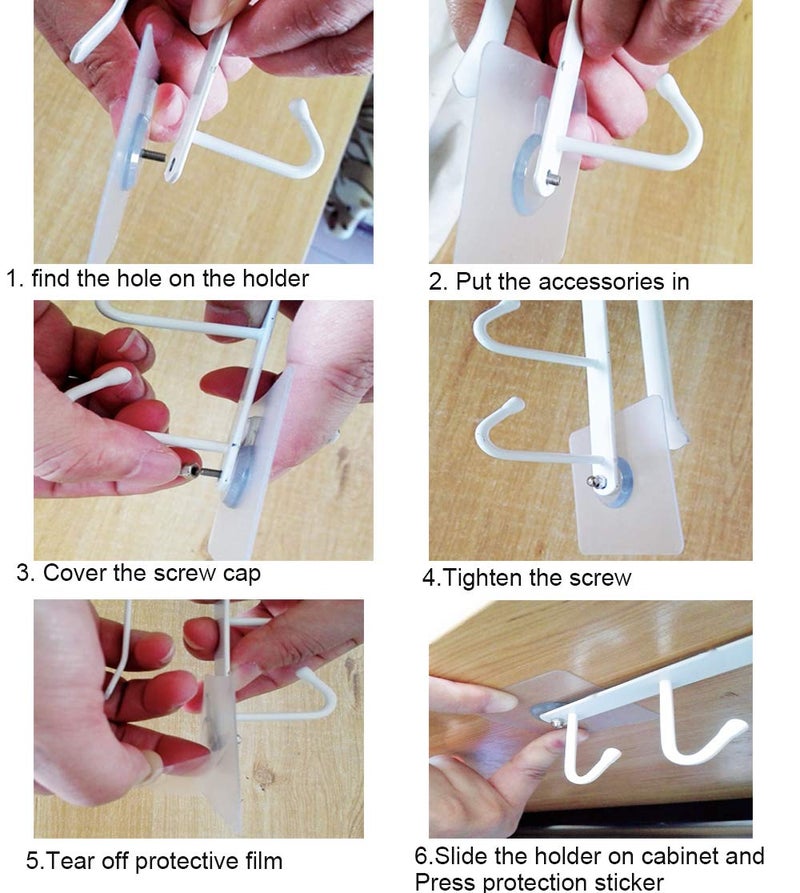 1. find the hole on the holder

2. Put the accessories in

3. Cover the screw cap

4.Tighten the screw

5.Tear off protective film

6.Slide the holder on cabinet and Press protection sticker